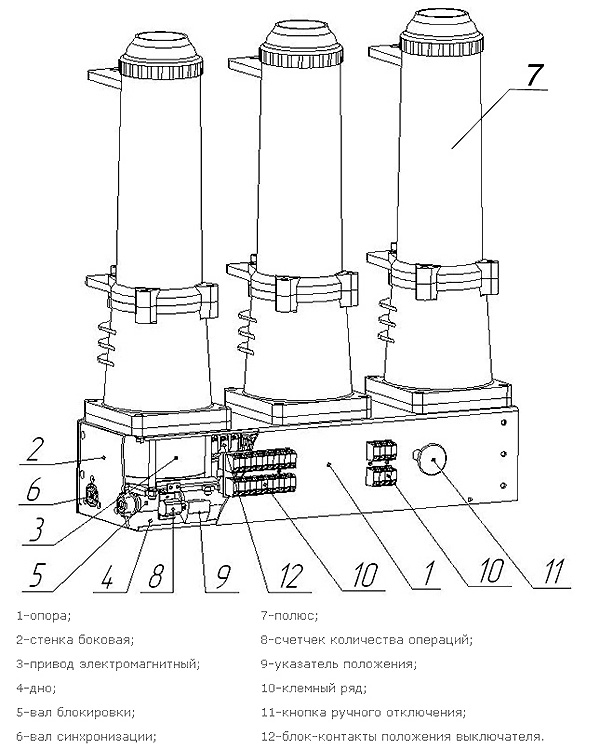 7

2
6
3
5
4
8
9
12
10
1
10
11

1-опора;
2-стенка боковая;
3-привод электромагнитный;
4-дно;
5-вал блокировки;
6-вал синхронизации;

7-полюс;
8-счетчек количества операций;
9-указатель положения;
10-клемный ряд;
11-кнопка ручного отключения;
12-блок-контакты положения выключателя.